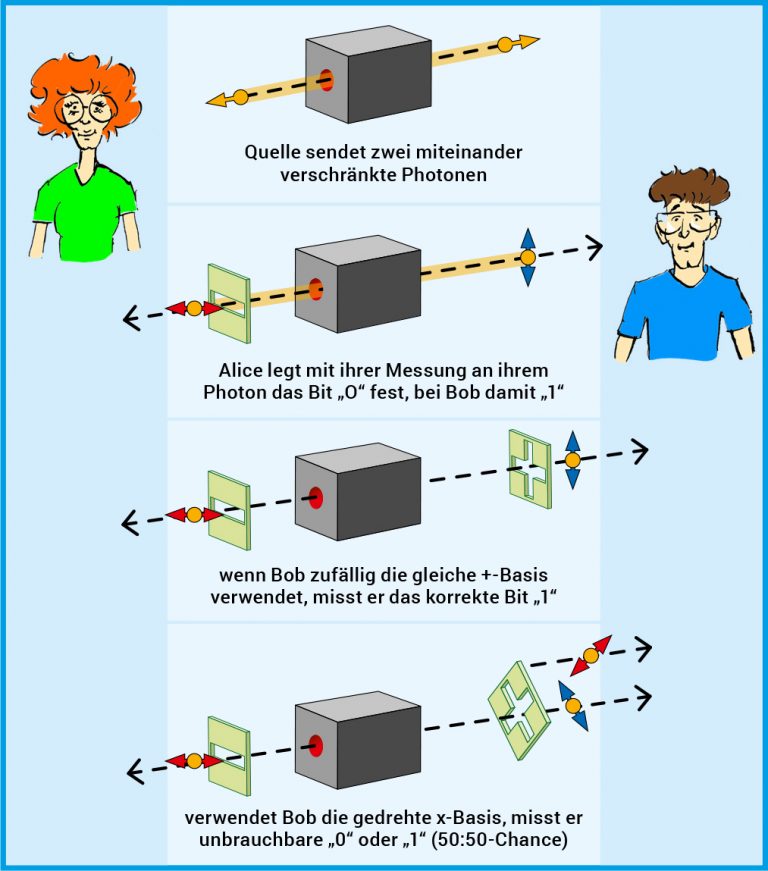 Quelle sendet zwei miteinander verschränkte Photonen

Alice legt mit ihrer Messung an ihrem Photon das Bit „0“ fest, bei Bob damit „1“

wenn Bob zufällig die gleiche +-Basis verwendet, misst er das korrekte Bit „1“

verwendet Bob die gedrehte x-Basis, misst er unbrauchbare „0“ oder „1“ (50:50-Chance)