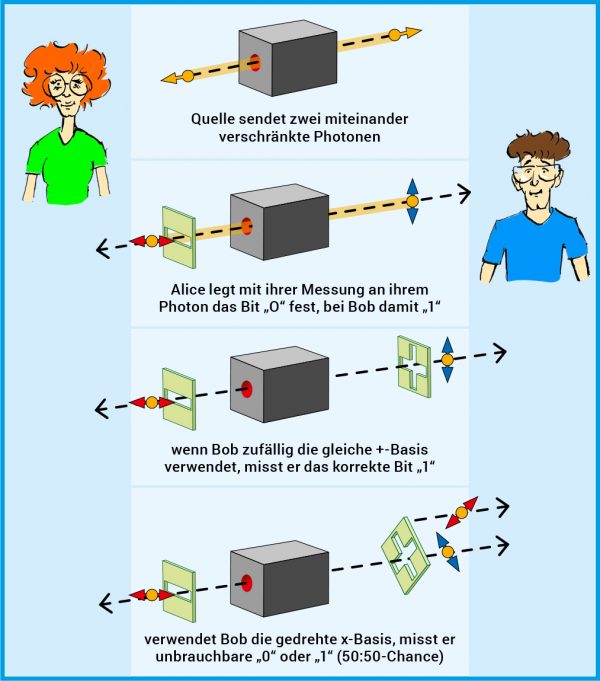 Quelle sendet zwei miteinander verschränkte Photonen

Alice legt mit ihrer Messung an ihrem Photon das Bit „0“ fest, bei Bob damit „1“

wenn Bob zufällig die gleiche +-Basis verwendet, misst er das korrekte Bit „1“

verwendet Bob die gedrehte x-Basis, misst er unbrauchbare „0“ oder „1“ (50:50-Chance)